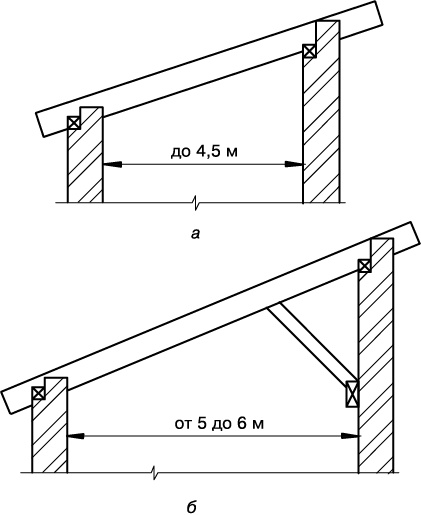 до 4,5 м

а

от 5 до 6 м

б