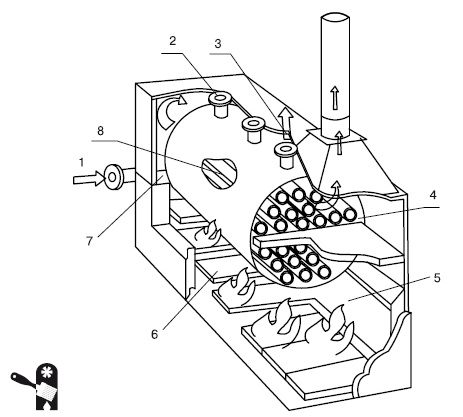 2
3
8
1
4
7
5
6