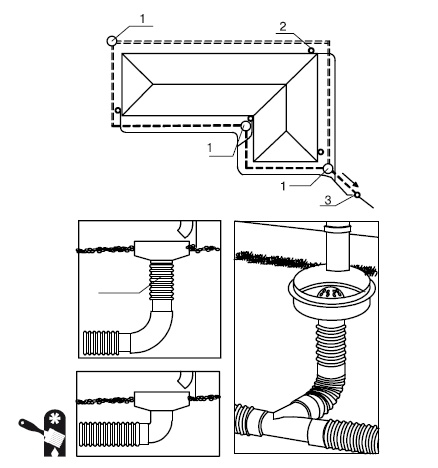 1
2
1
1
3