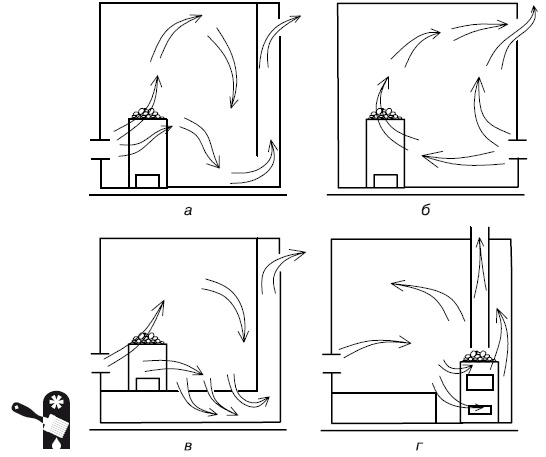 а

б

в

г