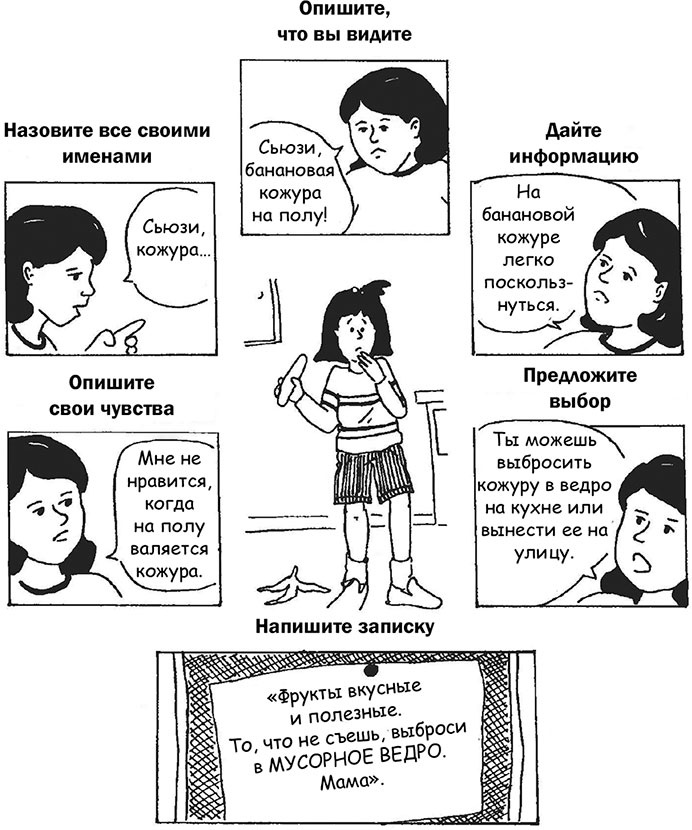 Опишите, что вы видите

Сьюзи, банановая кожура на полу!

Назовите все своими именами

Сьюзи, кожура...

Дайте информацию

На банановой кожуре легко поскользнуться.

Опишите свои чувства

Мне не нравится, когда на полу валяется кожура.

Предложите выбор

Ты можешь выбросить кожуру в ведро на кухне или вынести ее на улицу.

Напишите записку

«Фрукты вкусные и полезные. То, что не съешь, выброси в МУСОРНОЕ ВЕДРО. Мама».