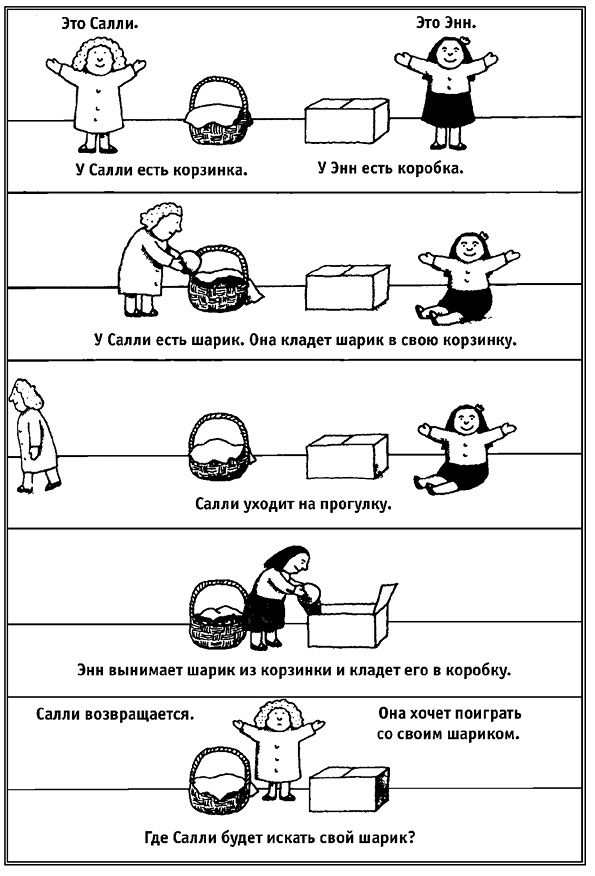 Это Салли.

Это Энн.

У Салли есть корзинка.

У Энн есть коробка.

У Салли есть шарик. Она кладет шарик в свою корзинку.

Салли уходит на прогулку.

Энн вынимает шарик из корзинки и кладет его в коробку.

Салли возвращается.

Она хочет поиграть со своим шариком.

Где Салли будет искать свой шарик?