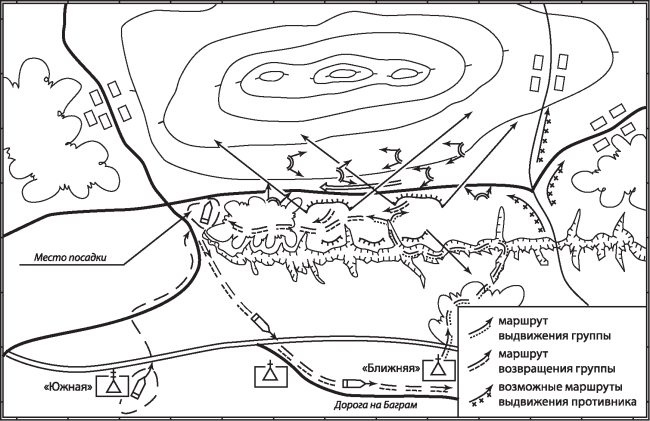 Место посадки

«Южная»

«Ближняя»

Дорога на Баграм

маршрут выдвижения группы

маршрут возвращения группы

возможные маршруты выдвижения противника