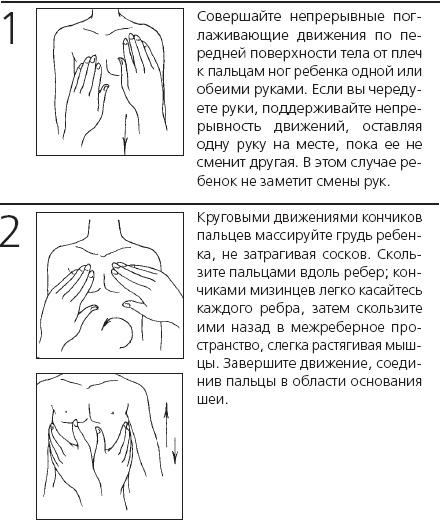 1

Совершайте непрерывные поглаживающие движения по передней поверхности тела от плеч к пальцам ног ребенка одной или обеими руками. Если вы чередуете руки, поддерживайте непрерывность движений, оставляя одну руку на месте, пока ее не сменит другая. В этом случае ребенок не заметит смены рук.

2

Круговыми движениями кончиков пальцев массируйте грудь ребенка, не затрагивая сосков. Скользите пальцами вдоль ребер; кончиками мизинцев легко касайтесь каждого ребра, затем скользите ими назад в межреберное пространство, слегка растягивая мышцы. Завершите движение, соединив пальцы в области основания шеи.