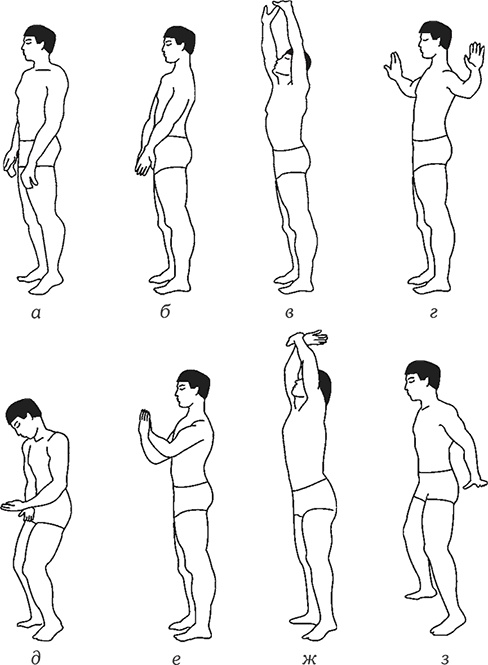 а б в г

д е ж з