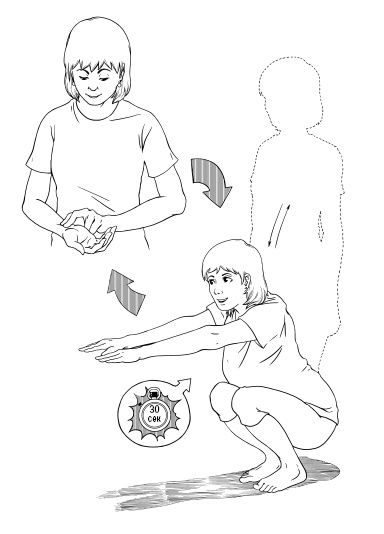 30
сек