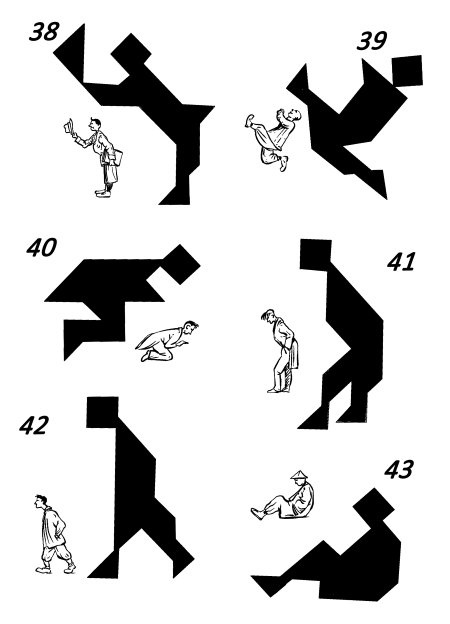 38

39

40

41

42

43