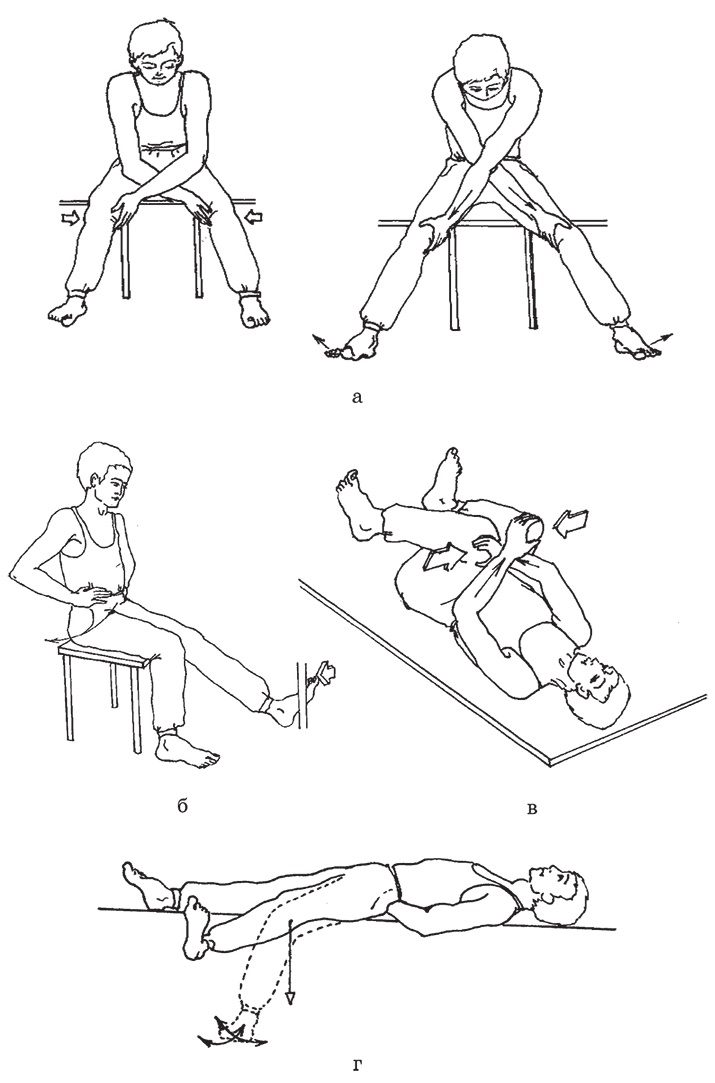 а

б

в

г