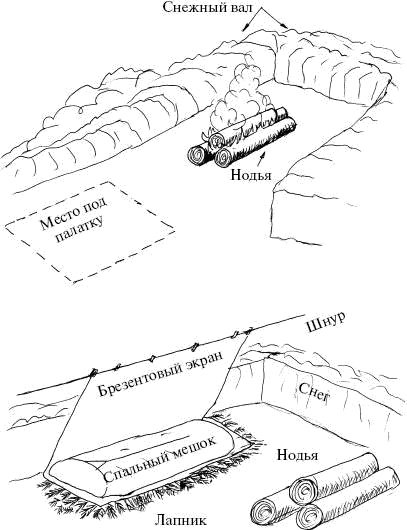 Снежный вал

Нодья

Место под палатку

Шнур

Брезентовый экран

Снег

Спальный мешок

Нодья

Лапник