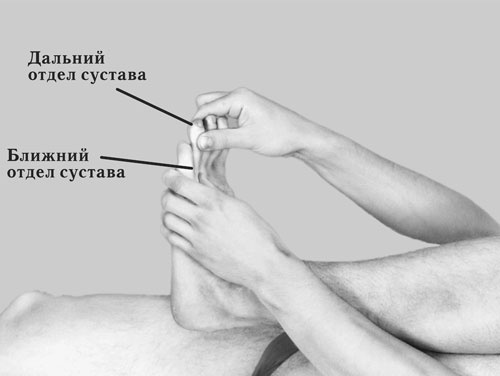 Дальний отдел сустава

Ближний отдел сустава