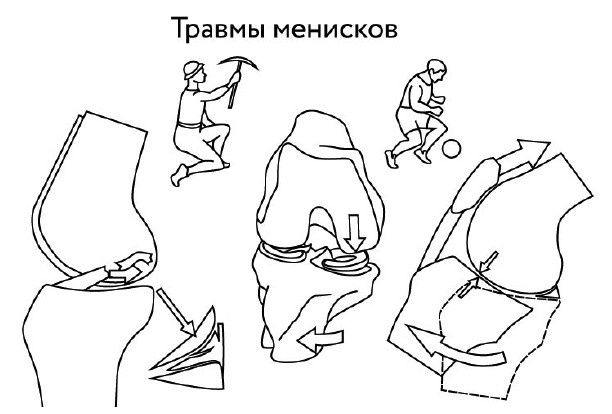 Травмы менисков