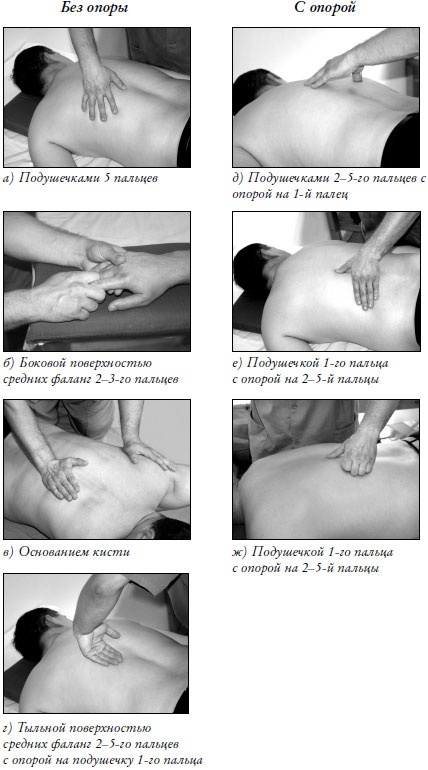 Без опоры

а) Подушечками 5 пальцев

б) Боковой поверхностью средних фаланг 2–3-го пальцев

в) Основанием кисти

г) Тыльной поверхностью средних фаланг 2–5-го пальцев с опорой на подушечку 1-го пальца

С опорой

д) Подушечками 2–5-го пальцев с опорой на 1-й палец

е) Подушечкой 1-го пальца с опорой на 2–5-й пальцы

ж) Подушечкой 1-го пальца с опорой на 2–5-й пальцы