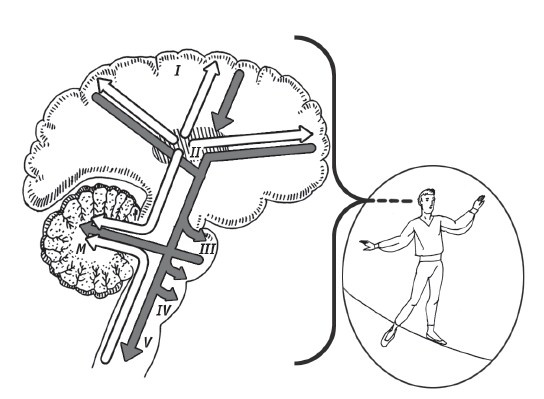 I
II
III
M
IV
V