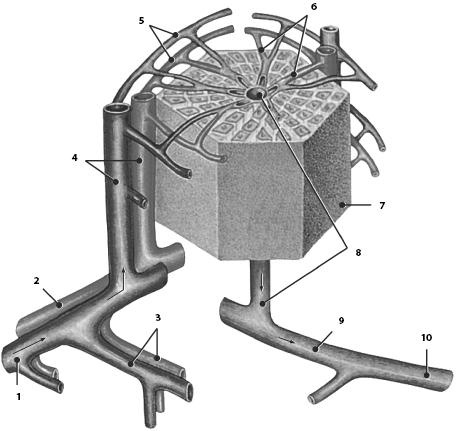 5
6
4
7
8
2
3
9
10
1