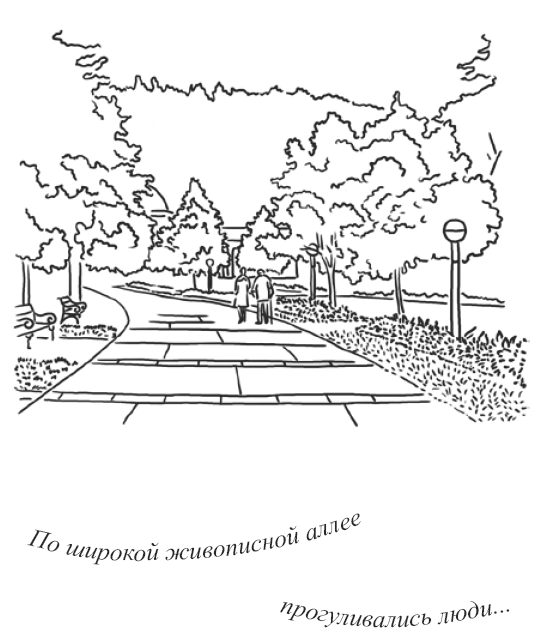 По широкой живописной аллее

прогуливались люди...