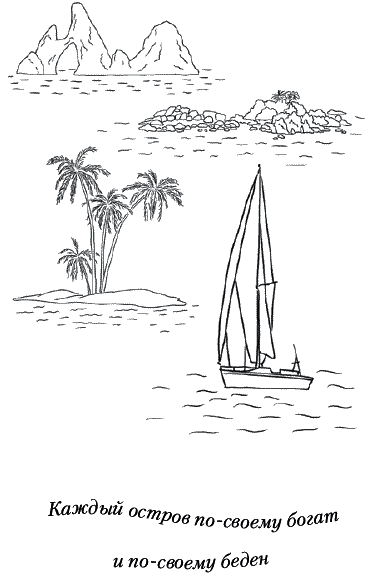 Каждый остров по-своему богат
и по-своему беден