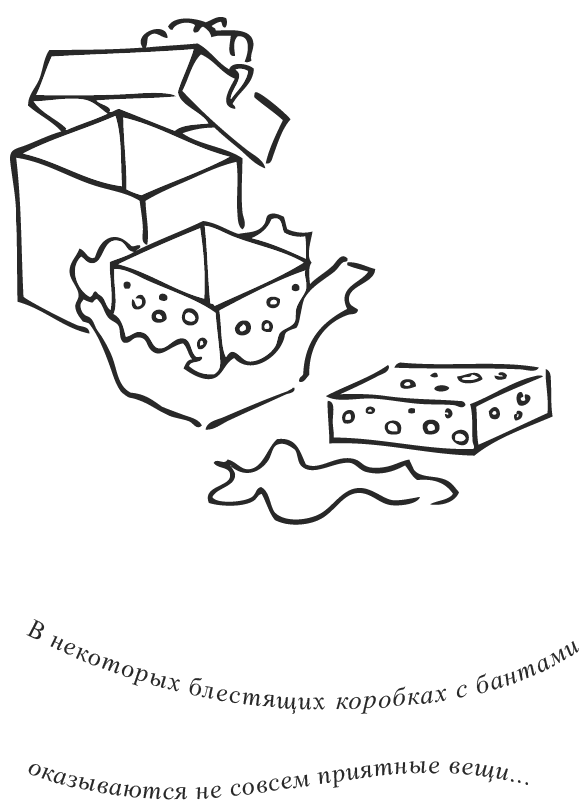 В некоторых блестящих коробках с бантами

оказываются не совсем приятные вещи...