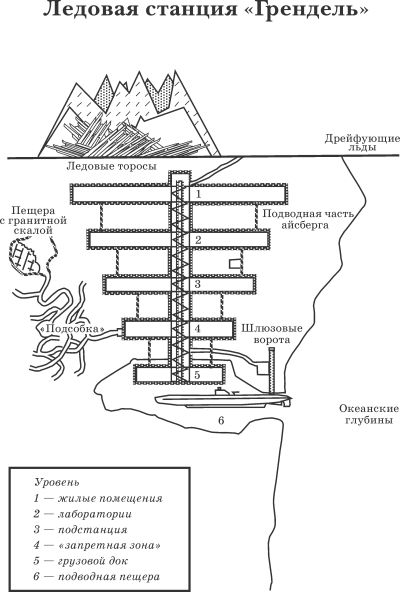 Ледовая станция «Грендель»

Дрейфующие льды

Ледовые торосы

1

Пещера с гранитной скалой

Подводная часть айсберга

2

3

«Подсобка»

4

Шлюзовые ворота

5

6

Океанские глубины

Уровень
1 — жилые помещения
2 — лаборатории
3 — подстанция
4 — «запретная зона»
5 — грузовой док
6 — подводная пещера